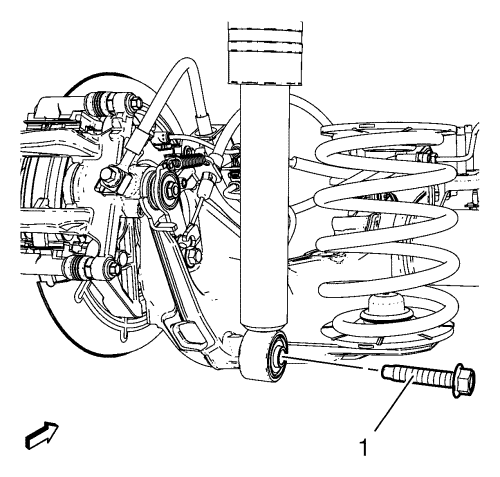 1