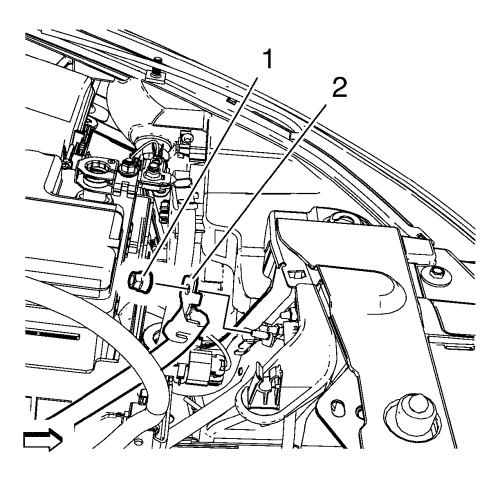 1
2