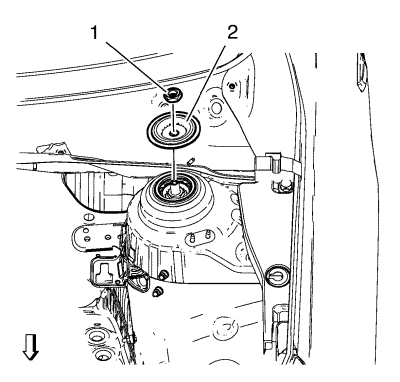 1
2