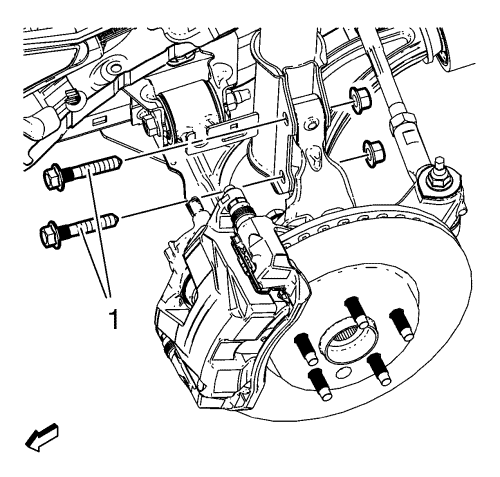 1