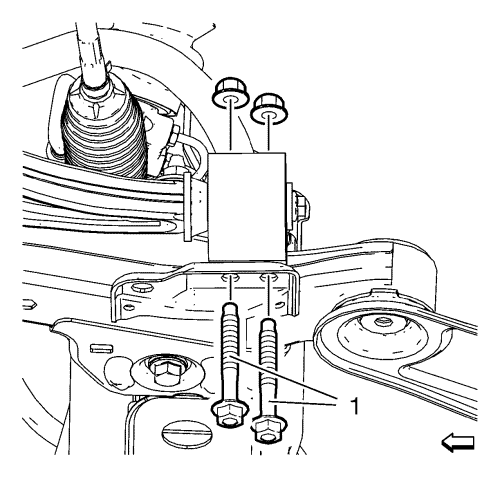 1