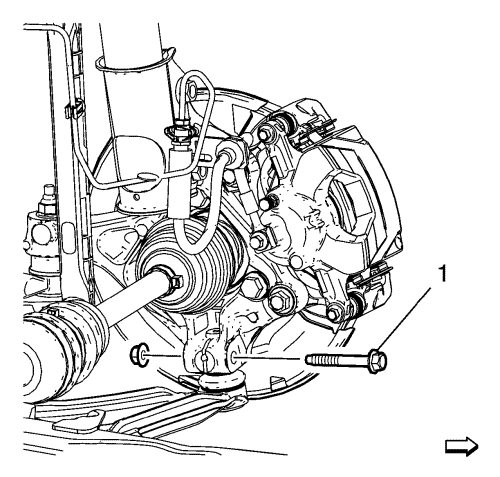 1