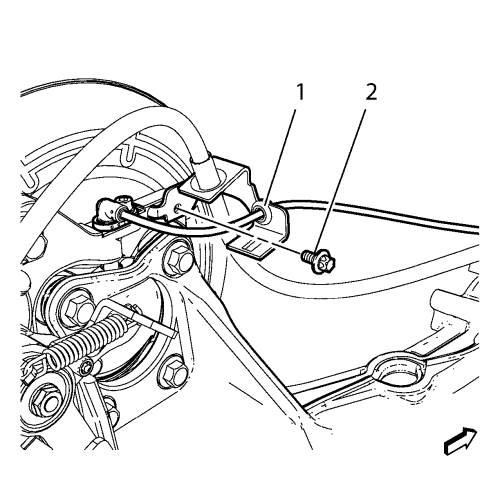 1
2