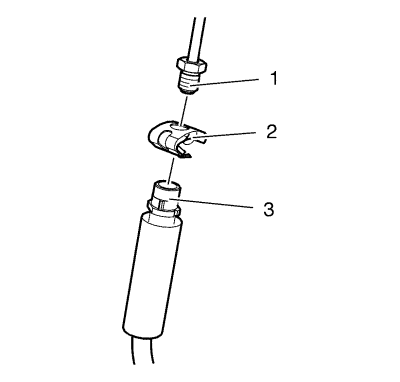 1
2
3