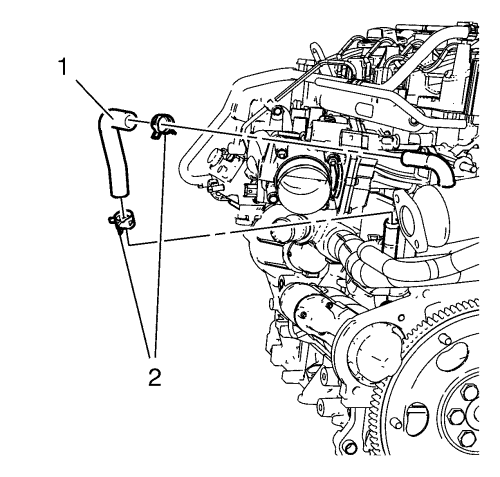 1

2