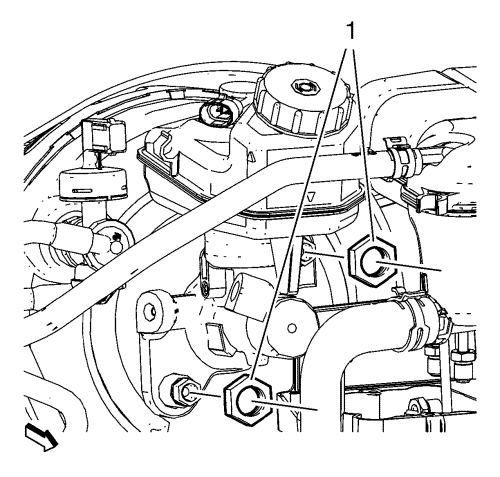 1