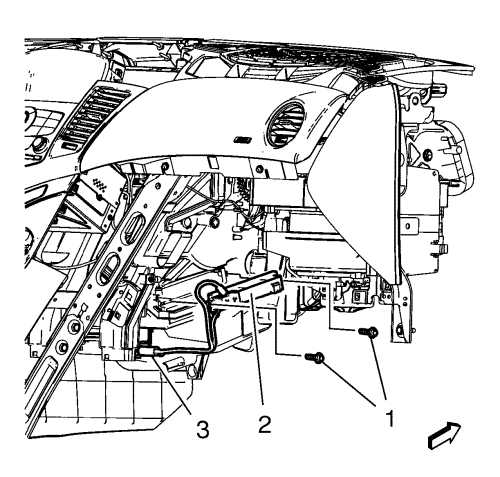 3
2
1