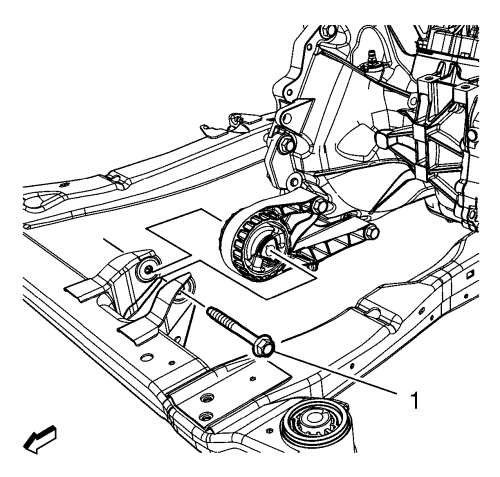 1