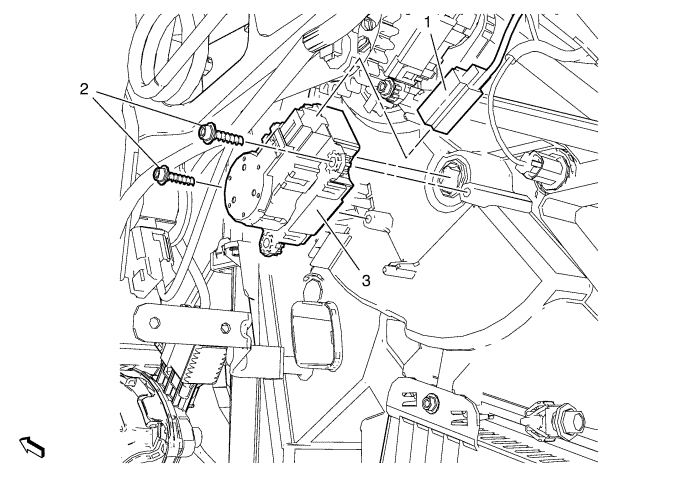 1
2
3