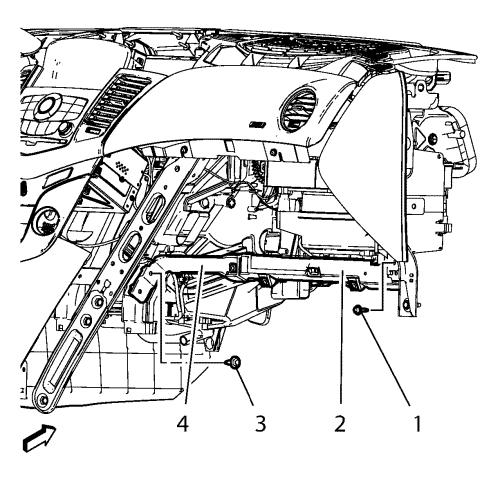 4 3 2 1