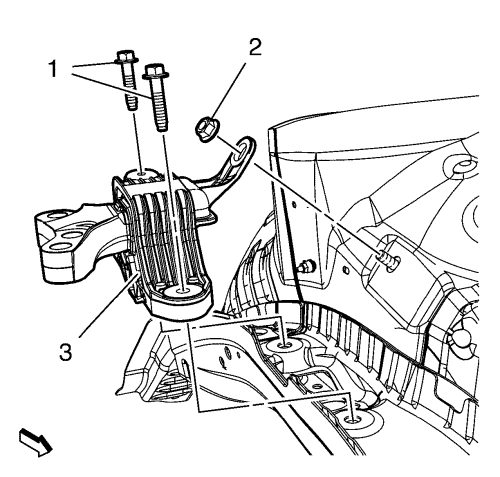 1
2
3