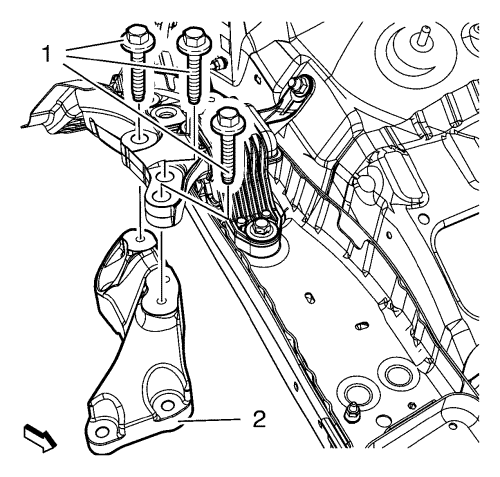 1
2