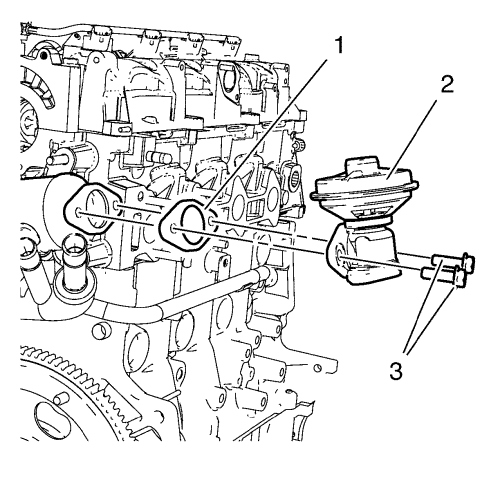 1
2
3