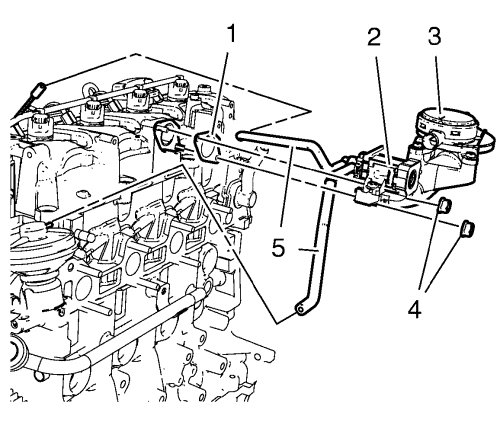 1
2
3
5
4