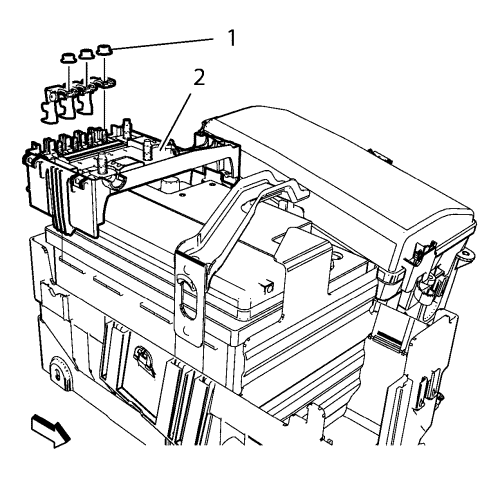 1
2