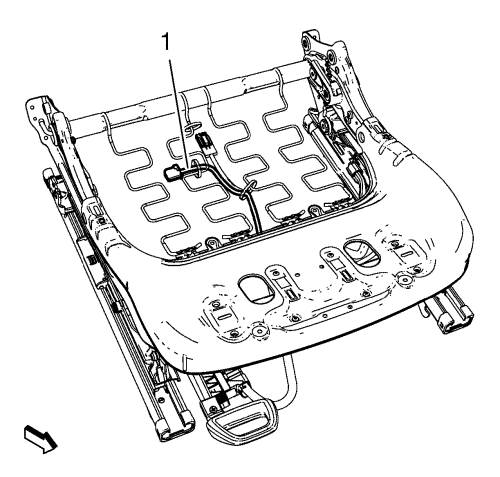 1