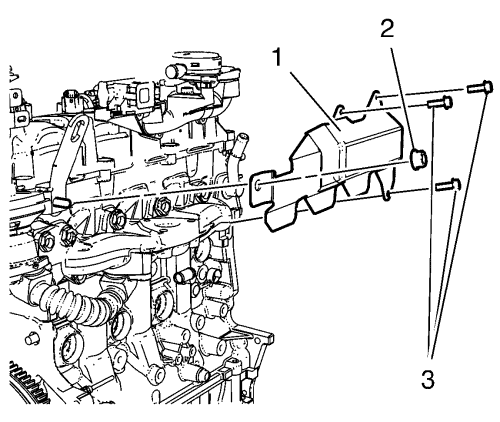 1
2
3