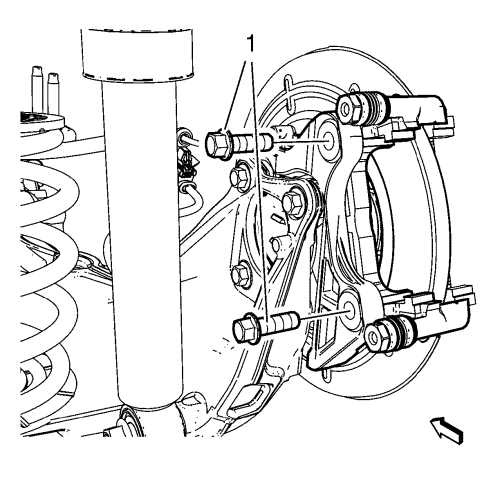 1