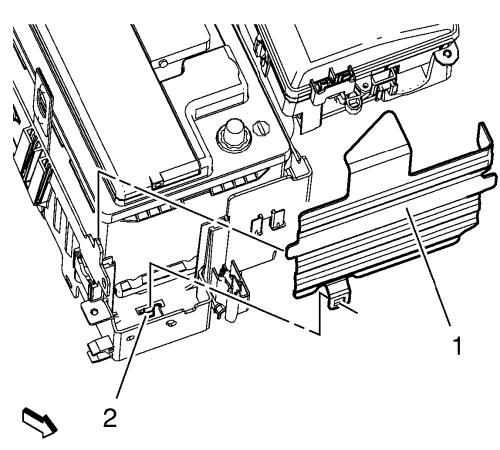 1
2