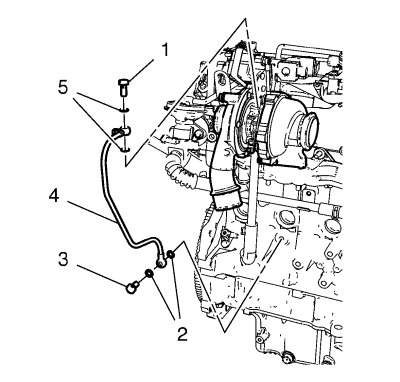 1
5
4
3
2