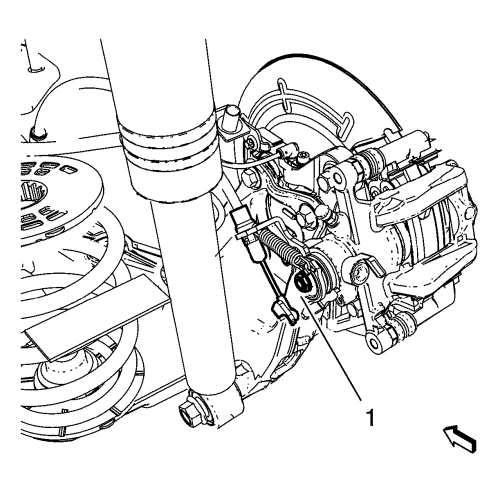 1