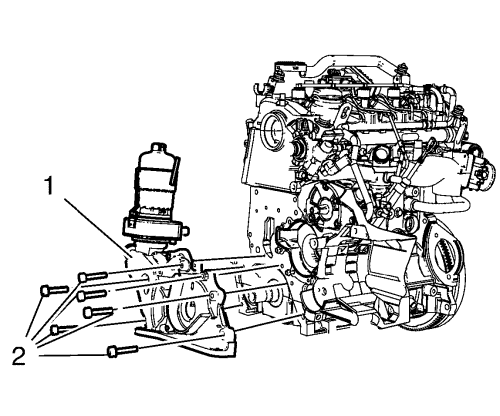 1

2