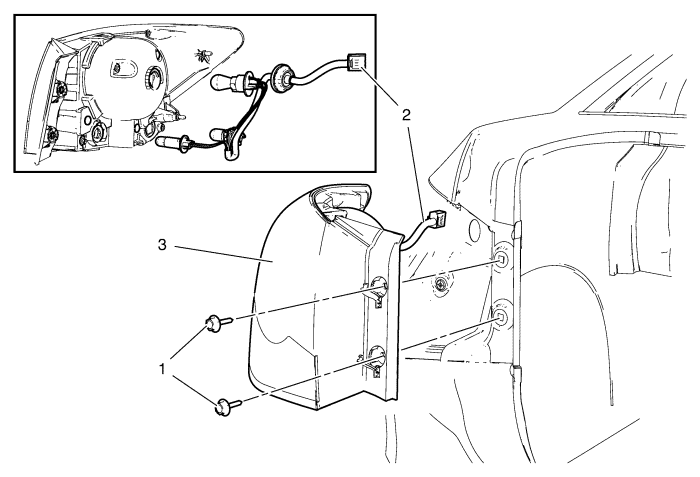 2
3
1