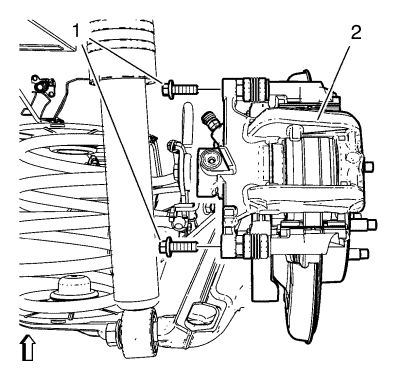 1
2