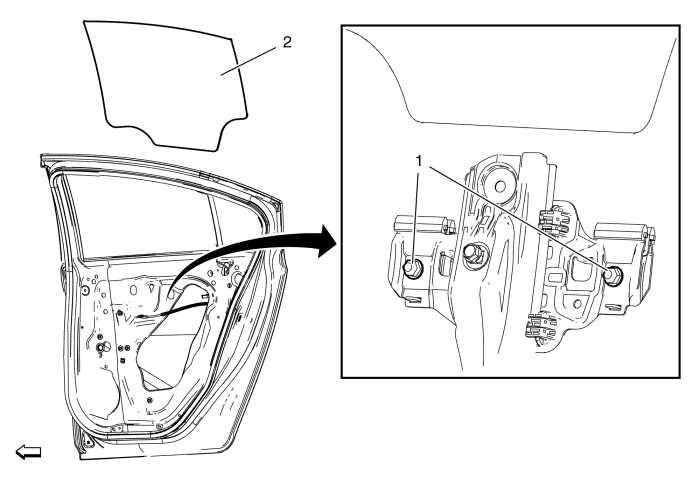 2

1