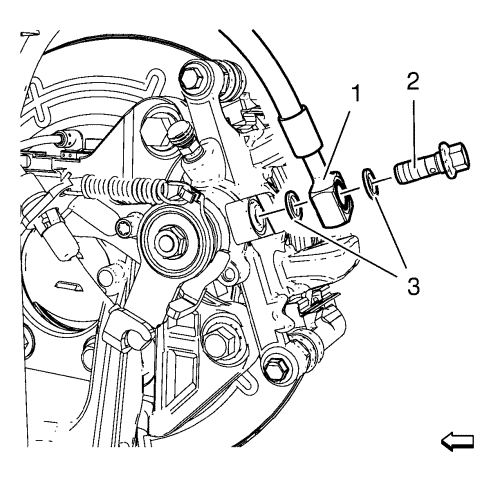 1
2
3