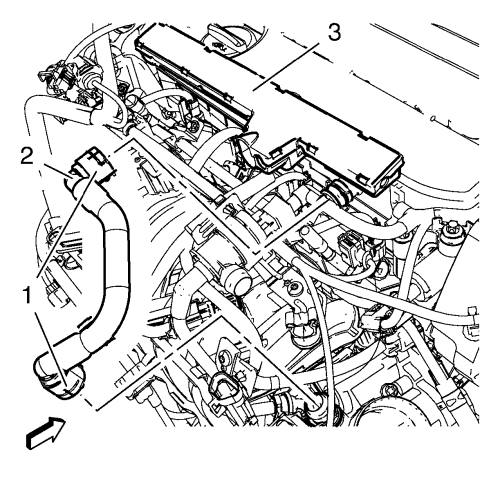 3
2
1