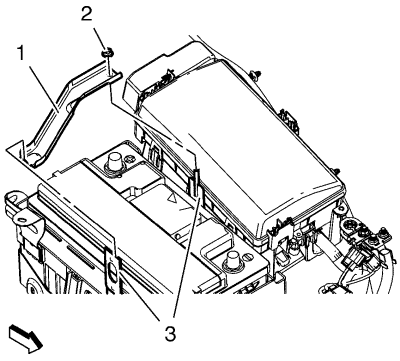 2
1
3