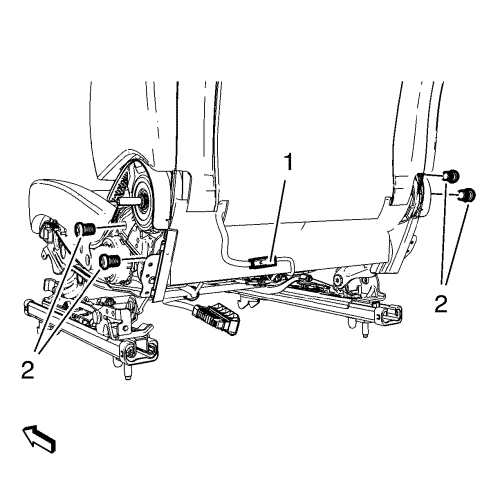 1
2
2