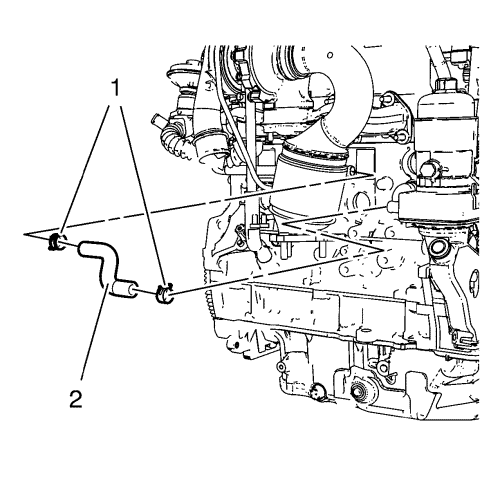 1

2