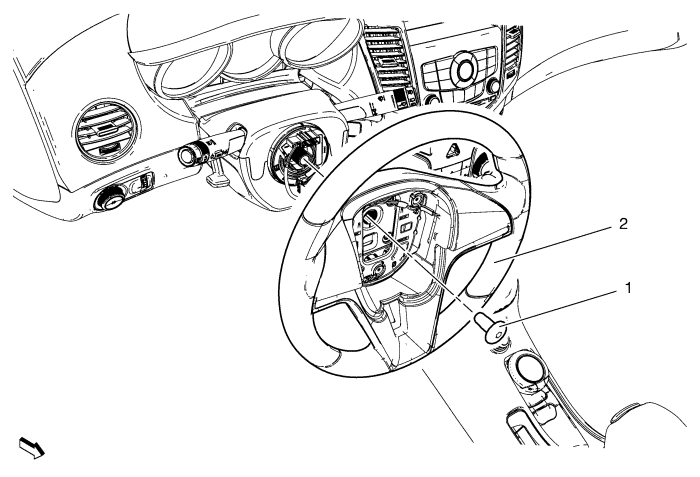 2

1