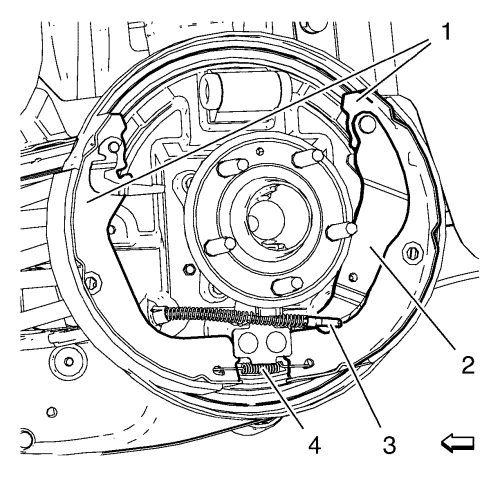 1
2
4
3