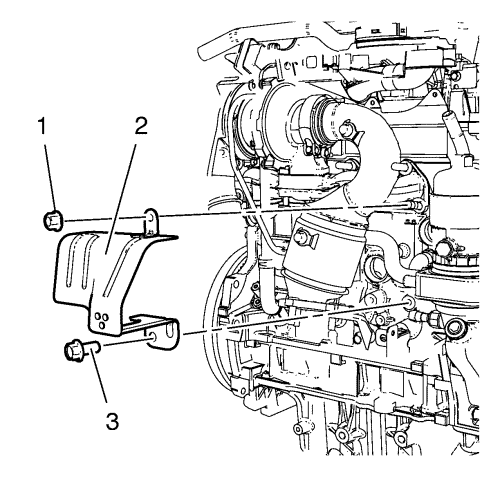 1
2
3