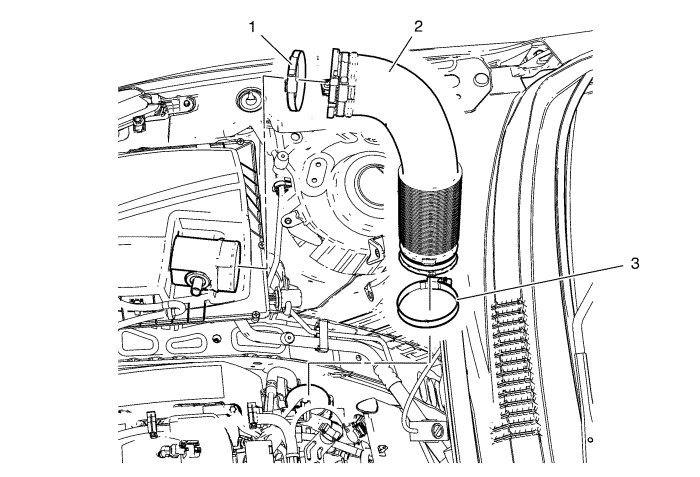 1
2
3