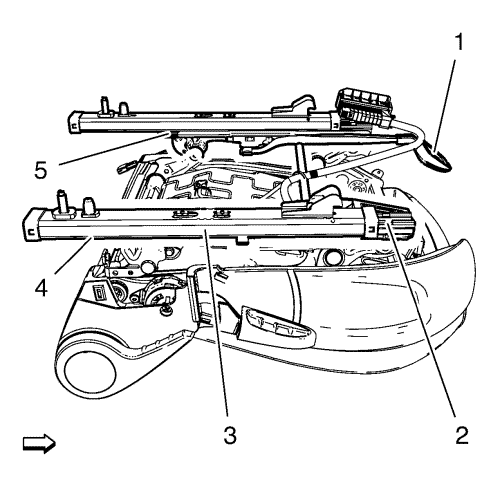 1
5
4
3
2