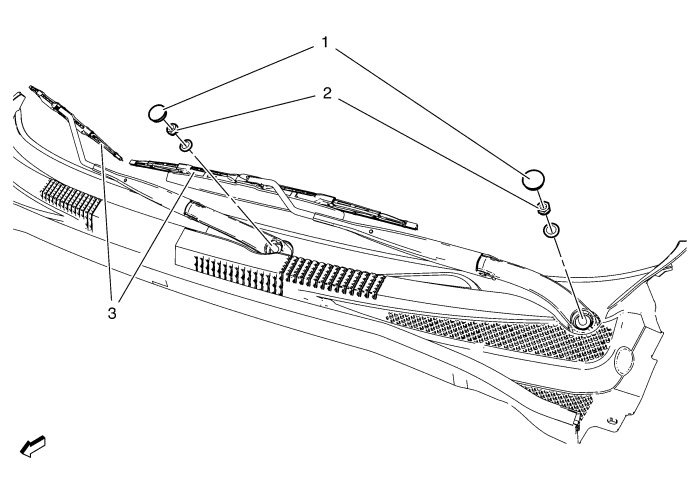 1
2
3