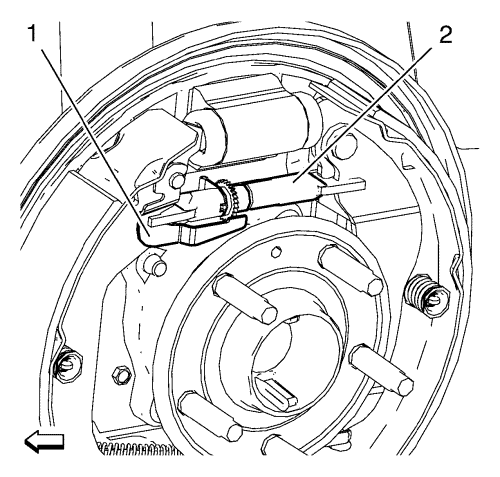 1
2