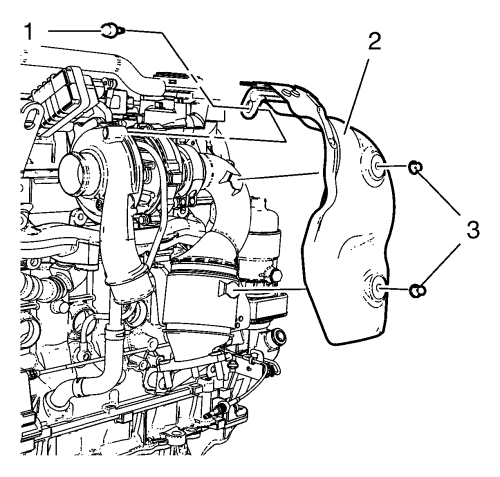 1
2
3