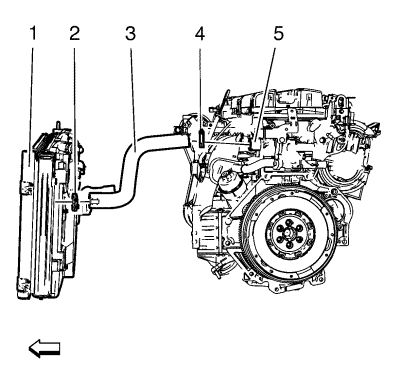 1 2 3 4 5