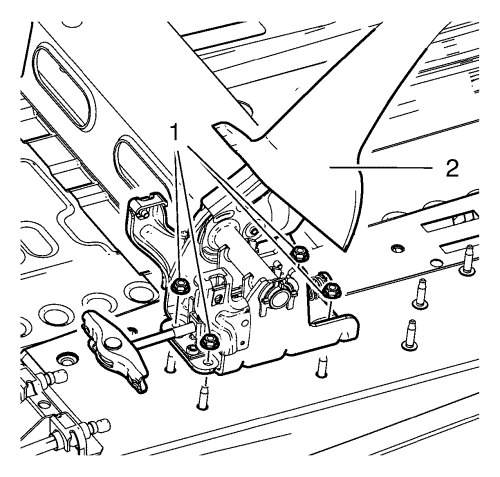 1
2