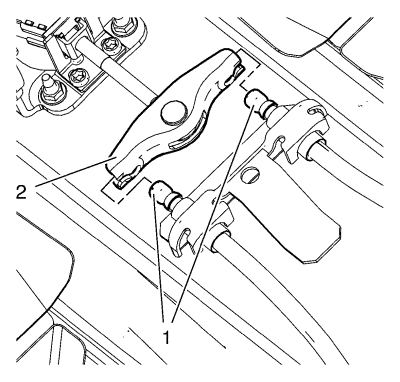 2
1