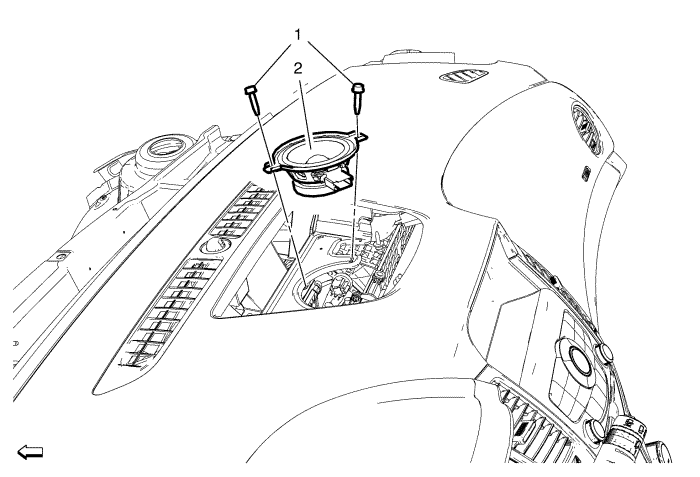 1
2