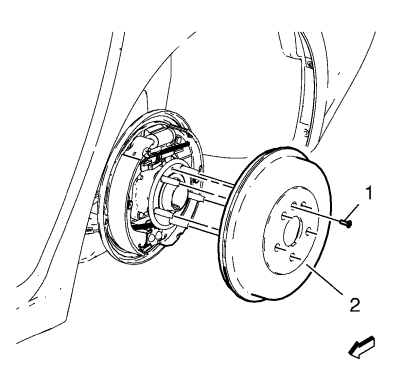 1
2