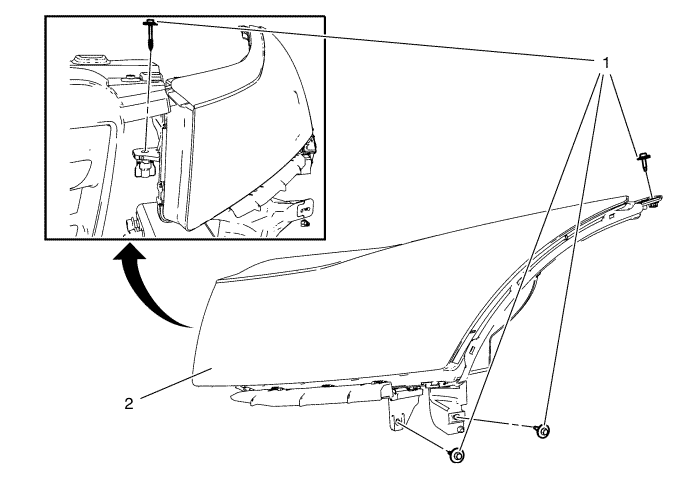 1

2