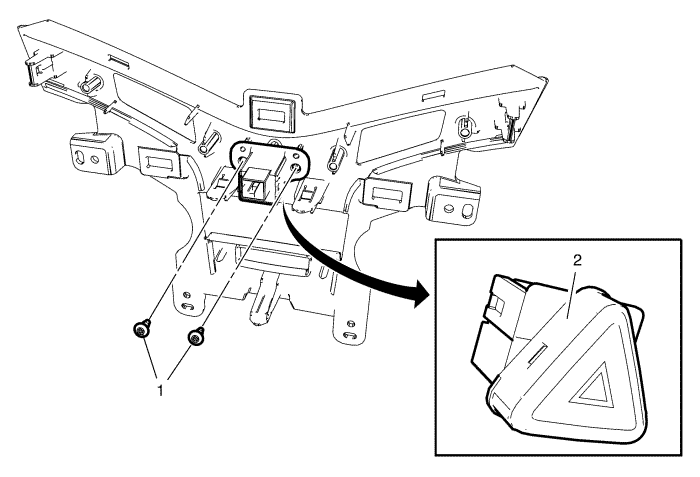 2

1