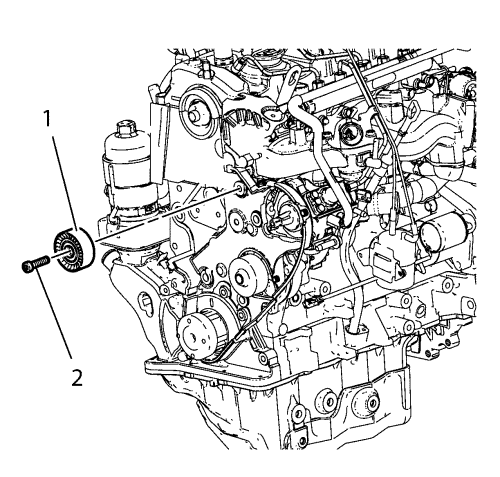 1

2